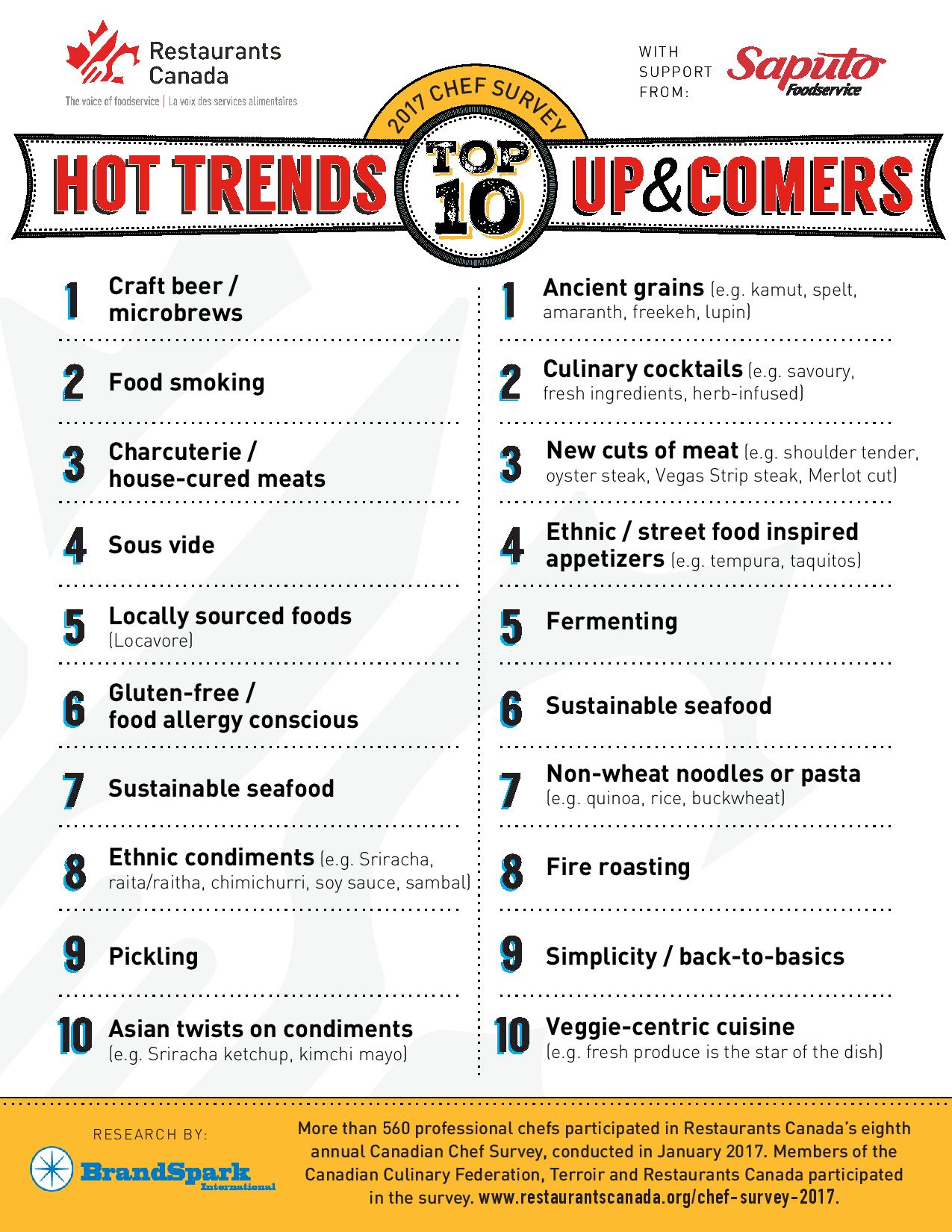 Restaurants Canada
The voice of foodservice | La voix des services alimentaires

WITH SUPPORT FROM: Saputo Foodservice

2017 CHEF SURVEY

HOT TRENDS TOP 10 UP&COMERS

1 Craft beer / microbrews

2 Food smoking

3 Charcuterie / house-cured meats

4 Sous vide

5 Locally sourced foods (Locavore)

6 Gluten-free / food allergy conscious

7 Sustainable seafood

8 Ethnic condiments (e.g. Sriracha, raita/raitha, chimichurri, soy sauce, sambal)

9 Pickling

10 Asian twists on condiments (e.g. Sriracha ketchup, kimchi mayo)

1 Ancient grains (e.g. kamut, spelt, amaranth, freekeh, lupin)

2 Culinary cocktails (e.g. savoury, fresh ingredients, herb-infused)

3 New cuts of meat (e.g. shoulder tender, oyster steak, Vegas Strip steak, Merlot cut)

4 Ethnic / street food inspired appetizers (e.g. tempura, taquitos)

5 Fermenting

6 Sustainable seafood

7 Non-wheat noodles or pasta (e.g. quinoa, rice, buckwheat)

8 Fire roasting

9 Simplicity / back-to-basics

10 Veggie-centric cuisine (e.g. fresh produce is the star of the dish)

RESEARCH BY:
BrandSpark International

More than 560 professional chefs participated in Restaurants Canada's eighth annual Canadian Chef Survey, conducted in January 2017. Members of the Canadian Culinary Federation, Terroir and Restaurants Canada participated in the survey. www.restaurantscanada.org/chef-survey-2017.