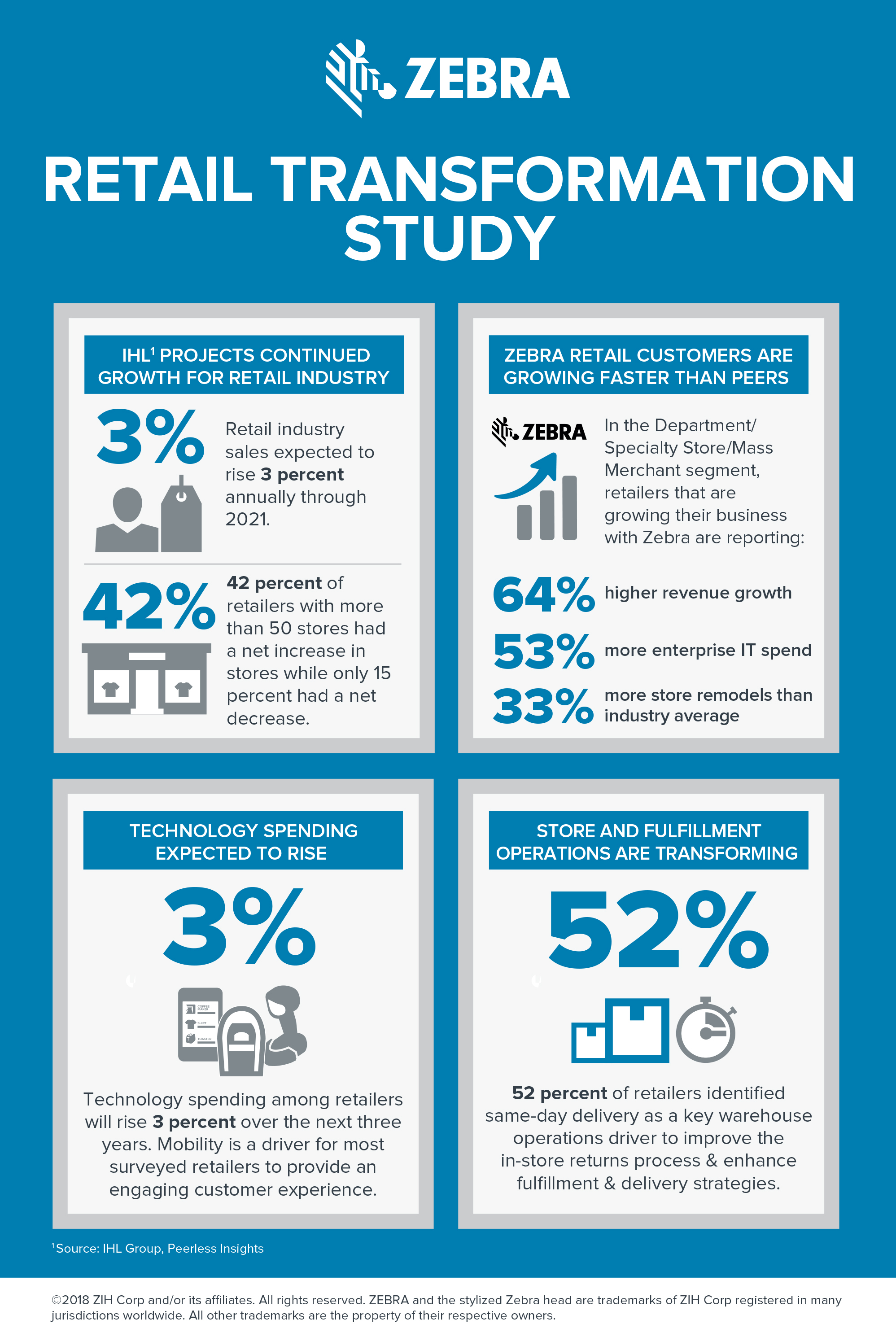 ZEBRA

RETAIL TRANSFORMATION STUDY

IHL$^1$ PROJECTS CONTINUED GROWTH FOR RETAIL INDUSTRY

3%

Retail industry sales expected to rise 3 percent annually through 2021.

42%

42 percent of retailers with more than 50 stores had a net increase in stores while only 15 percent had a net decrease.

ZEBRA RETAIL CUSTOMERS ARE GROWING FASTER THAN PEERS

ZEBRA

In the Department/ Specialty Store/Mass Merchant segment, retailers that are growing their business with Zebra are reporting:

64% higher revenue growth

53% more enterprise IT spend

33% more store remodels than industry average

TECHNOLOGY SPENDING EXPECTED TO RISE

3%

COFFEE MAKER
SHIRT
TOASTER

Technology spending among retailers will rise 3 percent over the next three years. Mobility is a driver for most surveyed retailers to provide an engaging customer experience.

STORE AND FULFILLMENT OPERATIONS ARE TRANSFORMING

52%

52 percent of retailers identified same-day delivery as a key warehouse operations driver to improve the in-store returns process & enhance fulfillment & delivery strategies.

$^1$Source: IHL Group, Peerless Insights

©2018 ZIH Corp and/or its affiliates. All rights reserved. ZEBRA and the stylized Zebra head are trademarks of ZIH Corp registered in many jurisdictions worldwide. All other trademarks are the property of their respective owners.