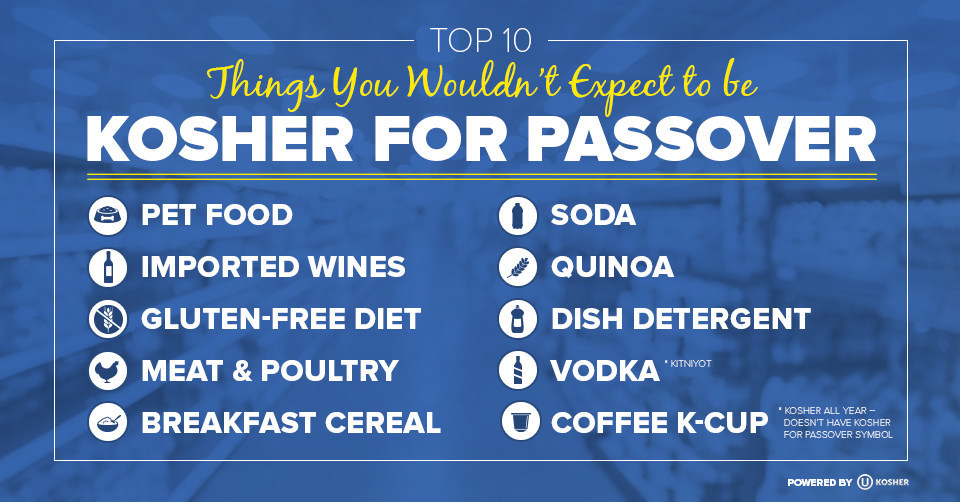 TOP 10

Things You Wouldn't Expect to be

KOSHER FOR PASSOVER

PET FOOD

IMPORTED WINES

GLUTEN-FREE DIET

MEAT & POULTRY

BREAKFAST CEREAL

SODA

QUINOA

DISH DETERGENT

VODKA * KITNIYOT

COFFEE K-CUP * KOSHER ALL YEAR – DOESN'T HAVE KOSHER FOR PASSOVER SYMBOL

POWERED BY U KOSHER