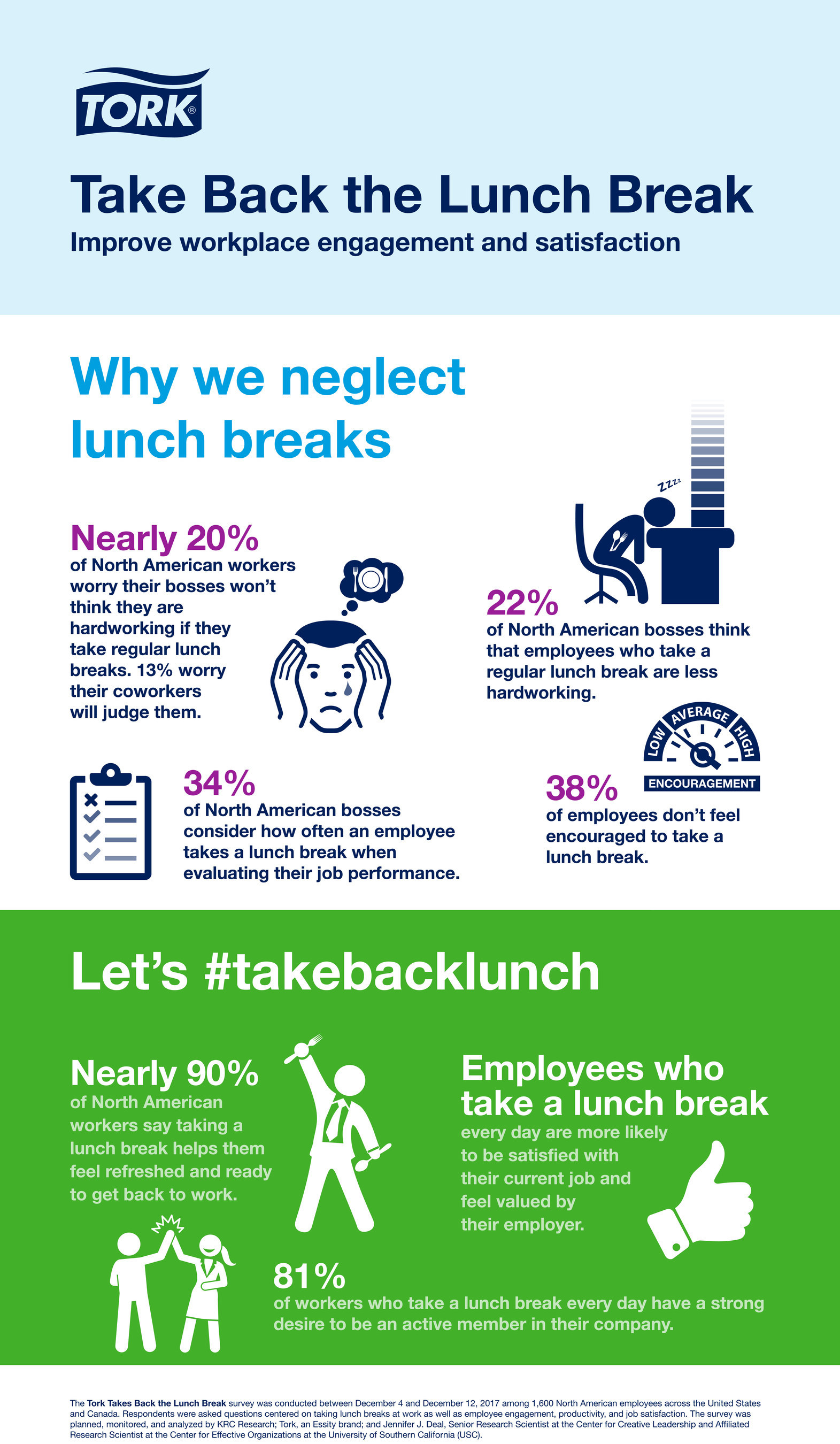 TORK®

Take Back the Lunch Break

Improve workplace engagement and satisfaction

Why we neglect lunch breaks

Nearly 20%
of North American workers worry their bosses won't think they are hardworking if they take regular lunch breaks. 13% worry their coworkers will judge them.

ZZzz

22%
of North American bosses think that employees who take a regular lunch break are less hardworking.

LOW AVERAGE HIGH
ENCOURAGEMENT

34%
of North American bosses consider how often an employee takes a lunch break when evaluating their job performance.

38%
of employees don't feel encouraged to take a lunch break.

Let's #takebacklunch

Nearly 90%
of North American workers say taking a lunch break helps them feel refreshed and ready to get back to work.

Employees who take a lunch break
every day are more likely to be satisfied with their current job and feel valued by their employer.

81%
of workers who take a lunch break every day have a strong desire to be an active member in their company.

The Tork Takes Back the Lunch Break survey was conducted between December 4 and December 12, 2017 among 1,600 North American employees across the United States and Canada. Respondents were asked questions centered on taking lunch breaks at work as well as employee engagement, productivity, and job satisfaction. The survey was planned, monitored, and analyzed by KRC Research; Tork, an Essity brand; and Jennifer J. Deal, Senior Research Scientist at the Center for Creative Leadership and Affiliated Research Scientist at the Center for Effective Organizations at the University of Southern California (USC).